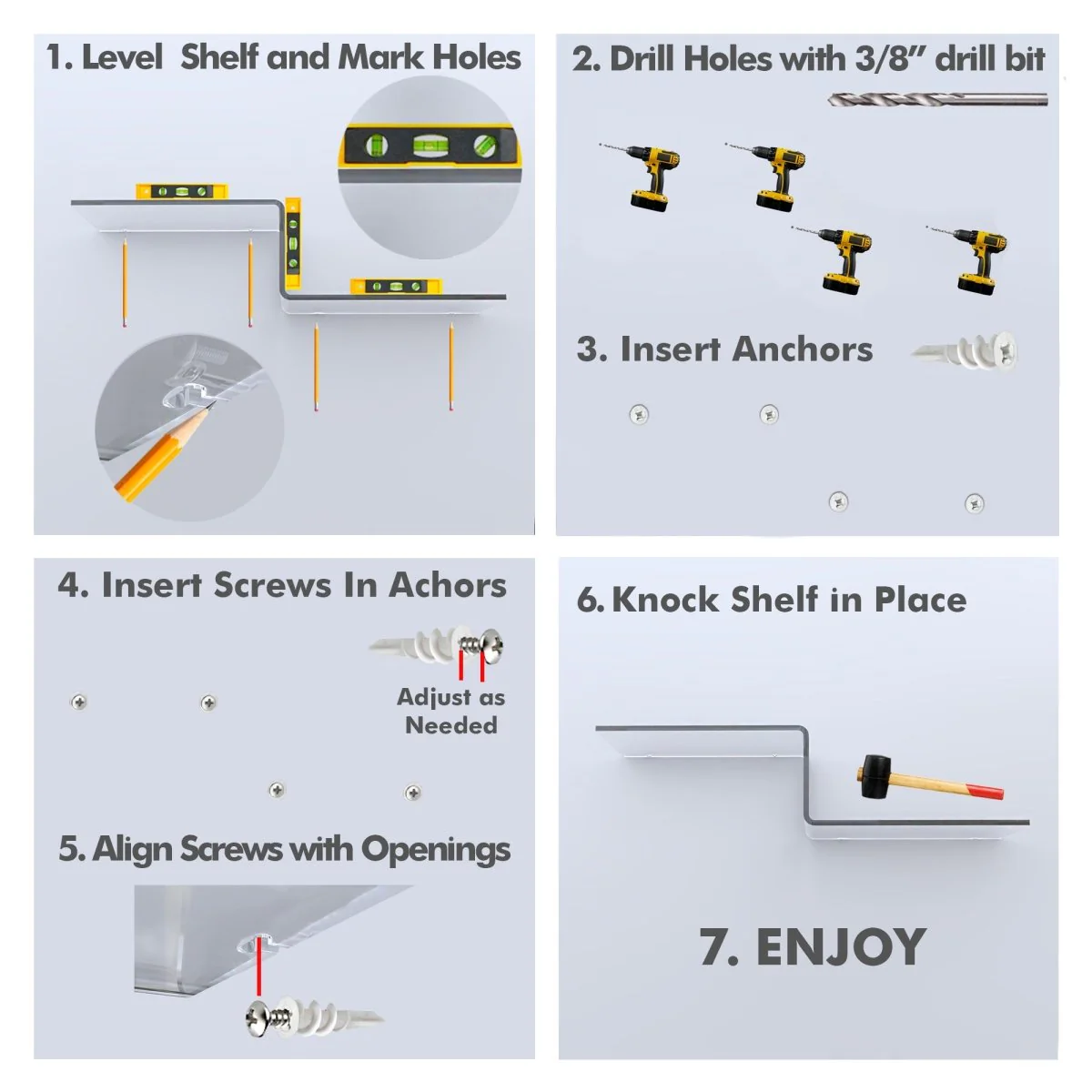 1. Level Shelf and Mark Holes

2. Drill Holes with 3/8" drill bit

3. Insert Anchors

4. Insert Screws In Achors

Adjust as Needed

5. Align Screws with Openings

6. Knock Shelf in Place

7. ENJOY